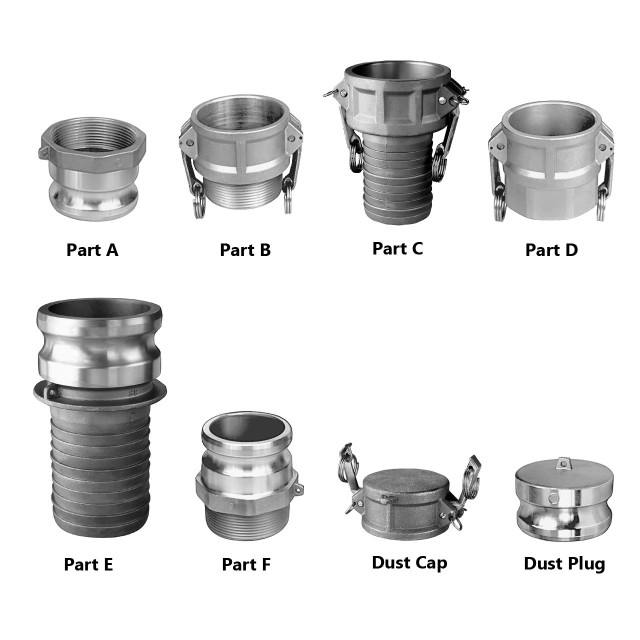 Part A

Part B

Part C

Part D

Part E

Part F

Dust Cap

Dust Plug